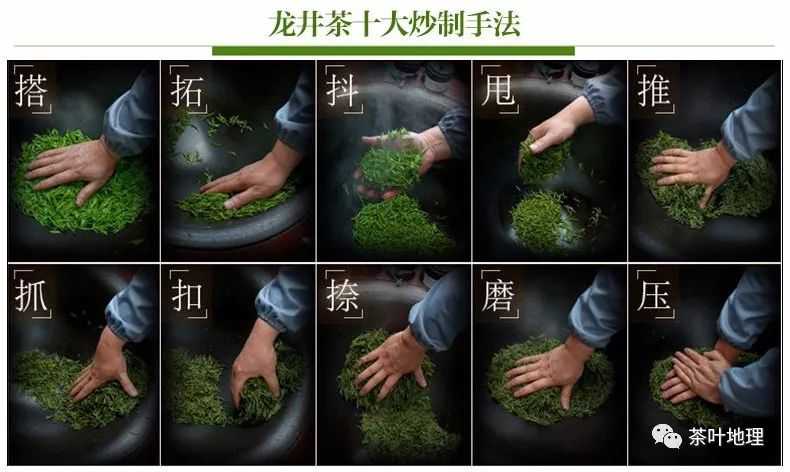 龙井茶十大炒制手法

搭

拓

抖

甩

推

抓

扣

捺

磨

压

茶叶地理